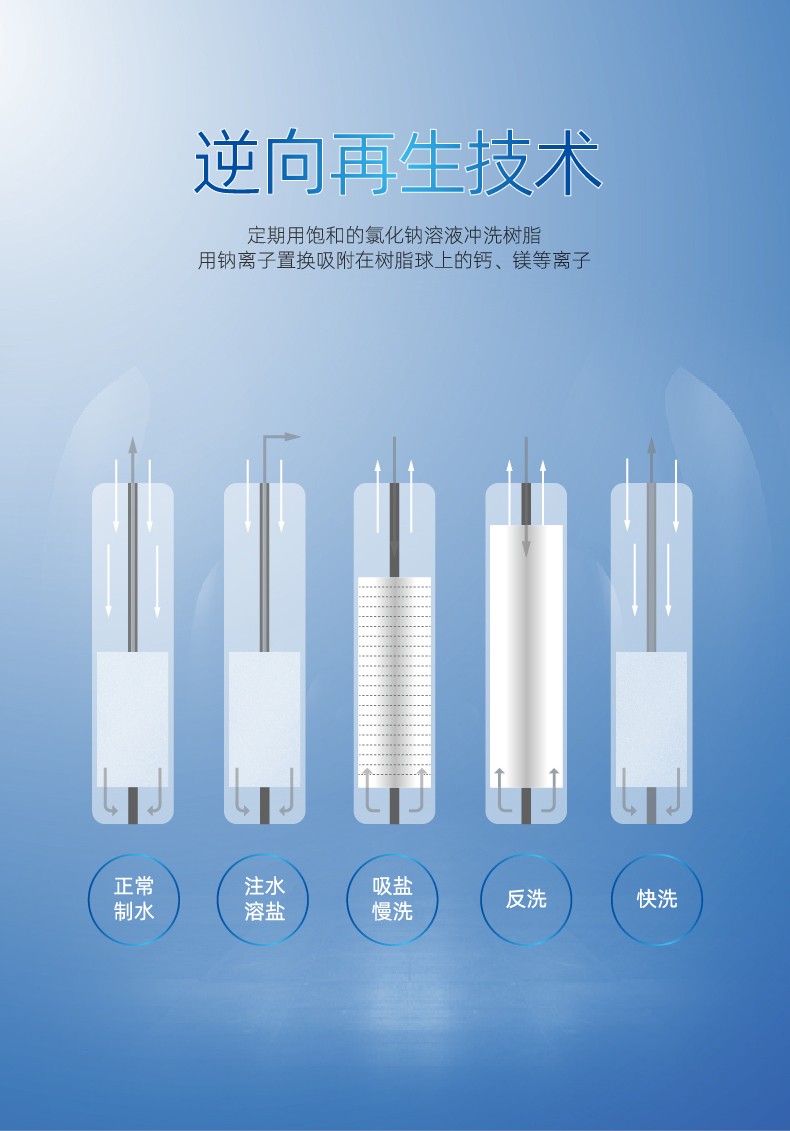 逆向再生技术

定期用饱和的氯化钠溶液冲洗树脂
用钠离子置换吸附在树脂球上的钙、镁等离子

正常制水

注水溶盐

吸盐慢洗

反洗

快洗